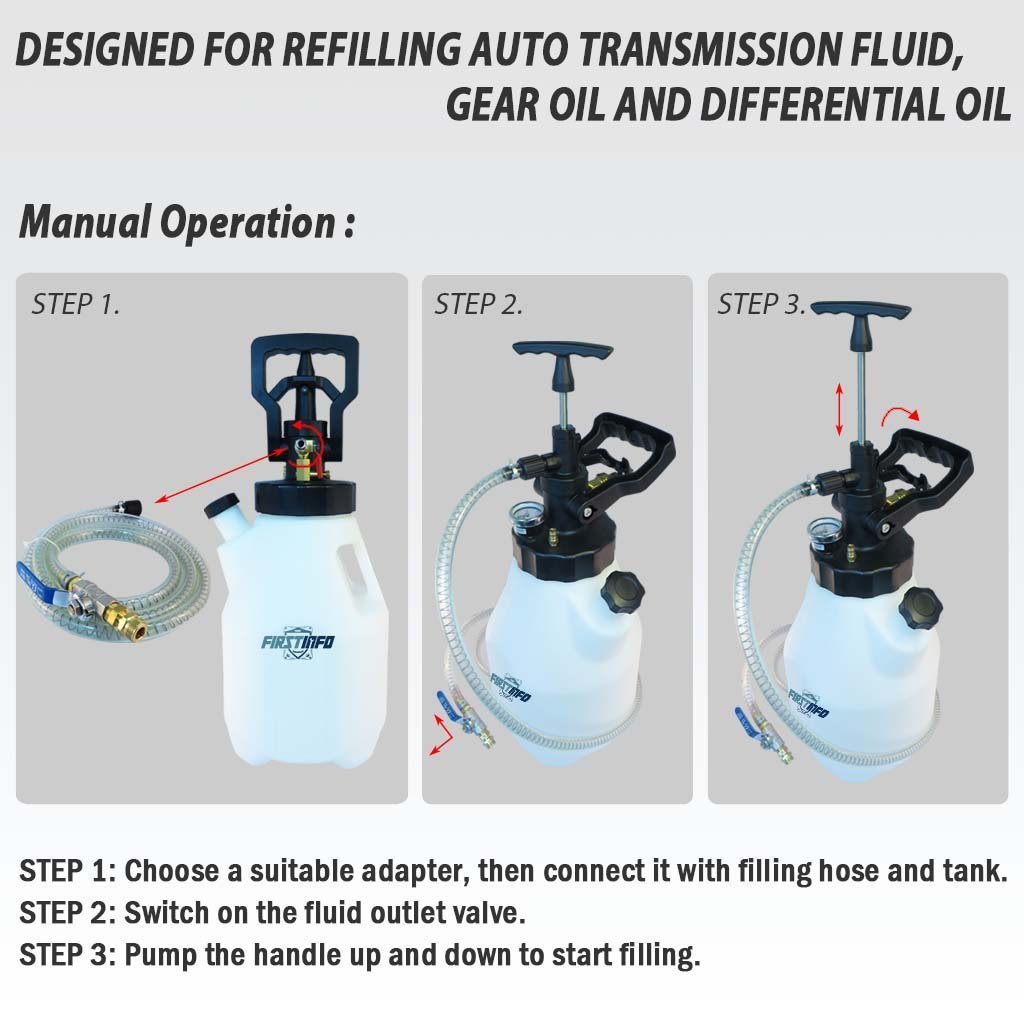 DESIGNED FOR REFILLING AUTO TRANSMISSION FLUID, GEAR OIL AND DIFFERENTIAL OIL

Manual Operation :

STEP 1.

FIRSTINFO

STEP 2.

FIRSTINFO

STEP 3.

FIRSTINFO

STEP 1: Choose a suitable adapter, then connect it with filling hose and tank.
STEP 2: Switch on the fluid outlet valve.
STEP 3: Pump the handle up and down to start filling.